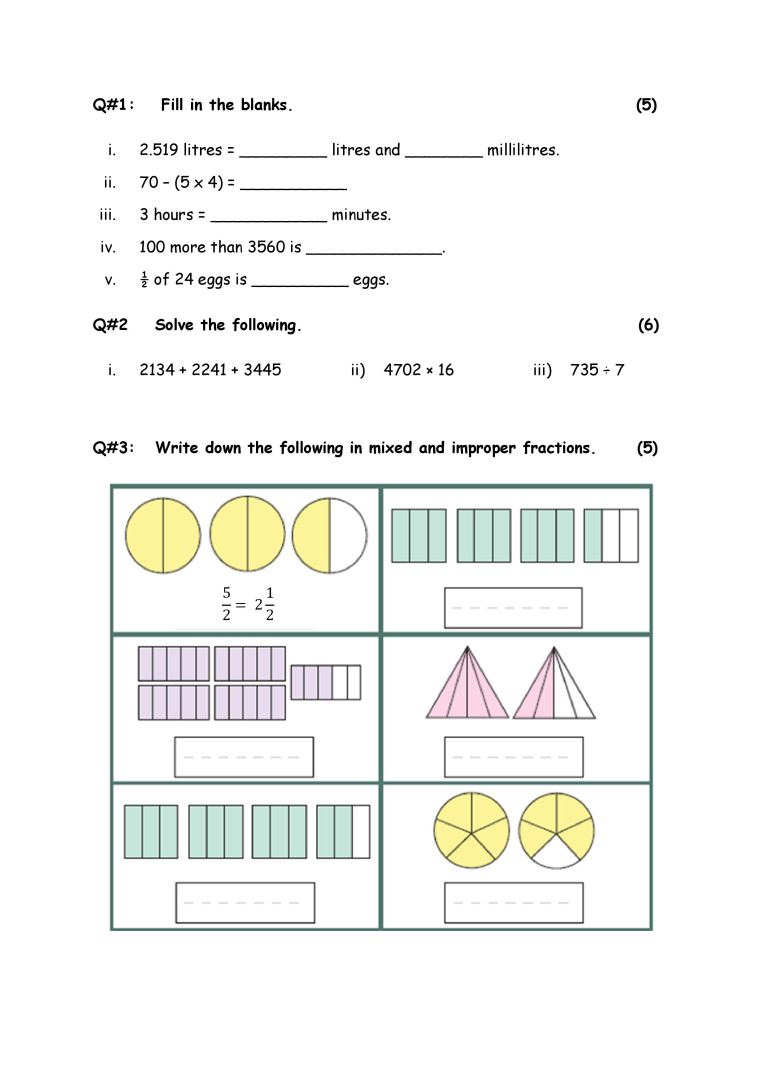 Q#1: Fill in the blanks. (5)

i. 2.519 litres = _________ litres and ________ millilitres.

ii. 70 – (5 x 4) = ___________

iii. 3 hours = ____________ minutes.

iv. 100 more than 3560 is ______________.

v. $\frac{1}{2}$ of 24 eggs is __________ eggs.

Q#2 Solve the following. (6)

i. 2134 + 2241 + 3445 ii) 4702 × 16 iii) 735 ÷ 7

Q#3: Write down the following in mixed and improper fractions. (5)

$\frac{5}{2} = 2\frac{1}{2}$